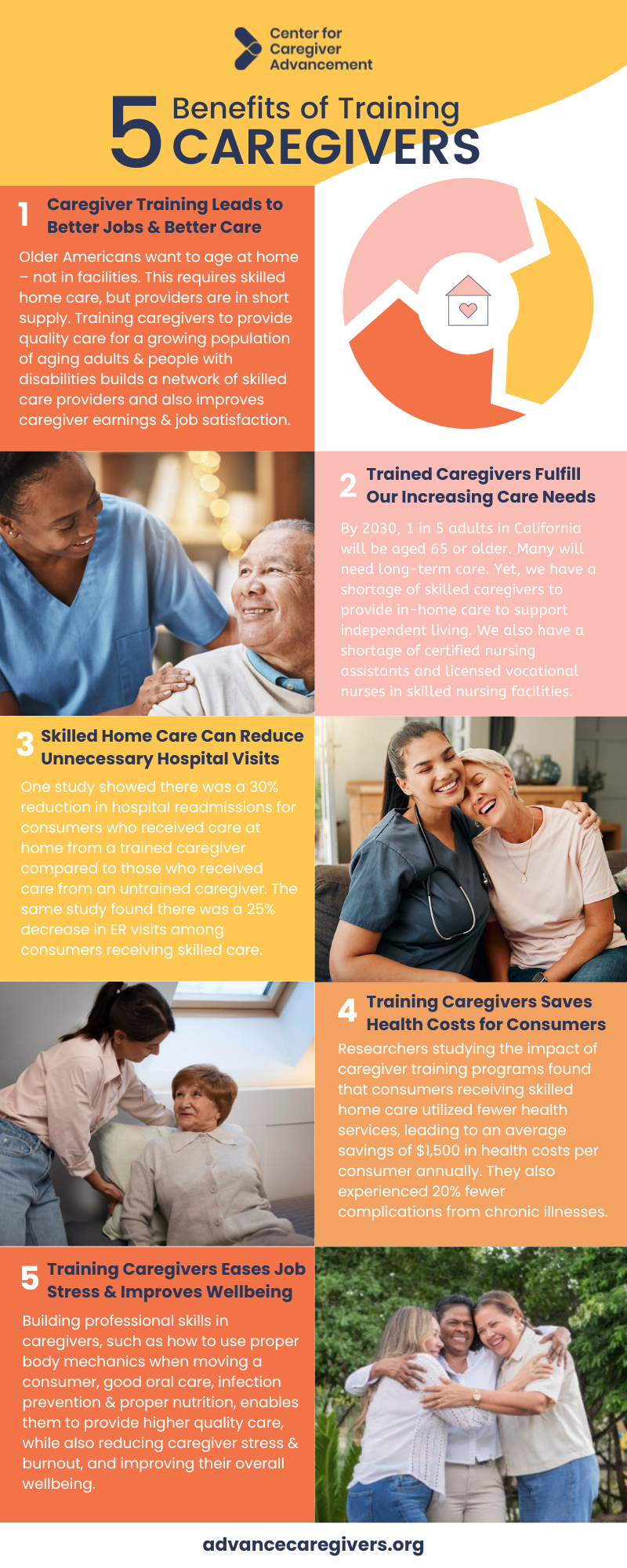 Center for Caregiver Advancement

5 Benefits of Training CAREGIVERS

1 Caregiver Training Leads to Better Jobs & Better Care

Older Americans want to age at home – not in facilities. This requires skilled home care, but providers are in short supply. Training caregivers to provide quality care for a growing population of aging adults & people with disabilities builds a network of skilled care providers and also improves caregiver earnings & job satisfaction.

2 Trained Caregivers Fulfill Our Increasing Care Needs

By 2030, 1 in 5 adults in California will be aged 65 or older. Many will need long-term care. Yet, we have a shortage of skilled caregivers to provide in-home care to support independent living. We also have a shortage of certified nursing assistants and licensed vocational nurses in skilled nursing facilities.

3 Skilled Home Care Can Reduce Unnecessary Hospital Visits

One study showed there was a 30% reduction in hospital readmissions for consumers who received care at home from a trained caregiver compared to those who received care from an untrained caregiver. The same study found there was a 25% decrease in ER visits among consumers receiving skilled care.

4 Training Caregivers Saves Health Costs for Consumers

Researchers studying the impact of caregiver training programs found that consumers receiving skilled home care utilized fewer health services, leading to an average savings of $1,500 in health costs per consumer annually. They also experienced 20% fewer complications from chronic illnesses.

5 Training Caregivers Eases Job Stress & Improves Wellbeing

Building professional skills in caregivers, such as how to use proper body mechanics when moving a consumer, good oral care, infection prevention & proper nutrition, enables them to provide higher quality care, while also reducing caregiver stress & burnout, and improving their overall wellbeing.

advancecaregivers.org